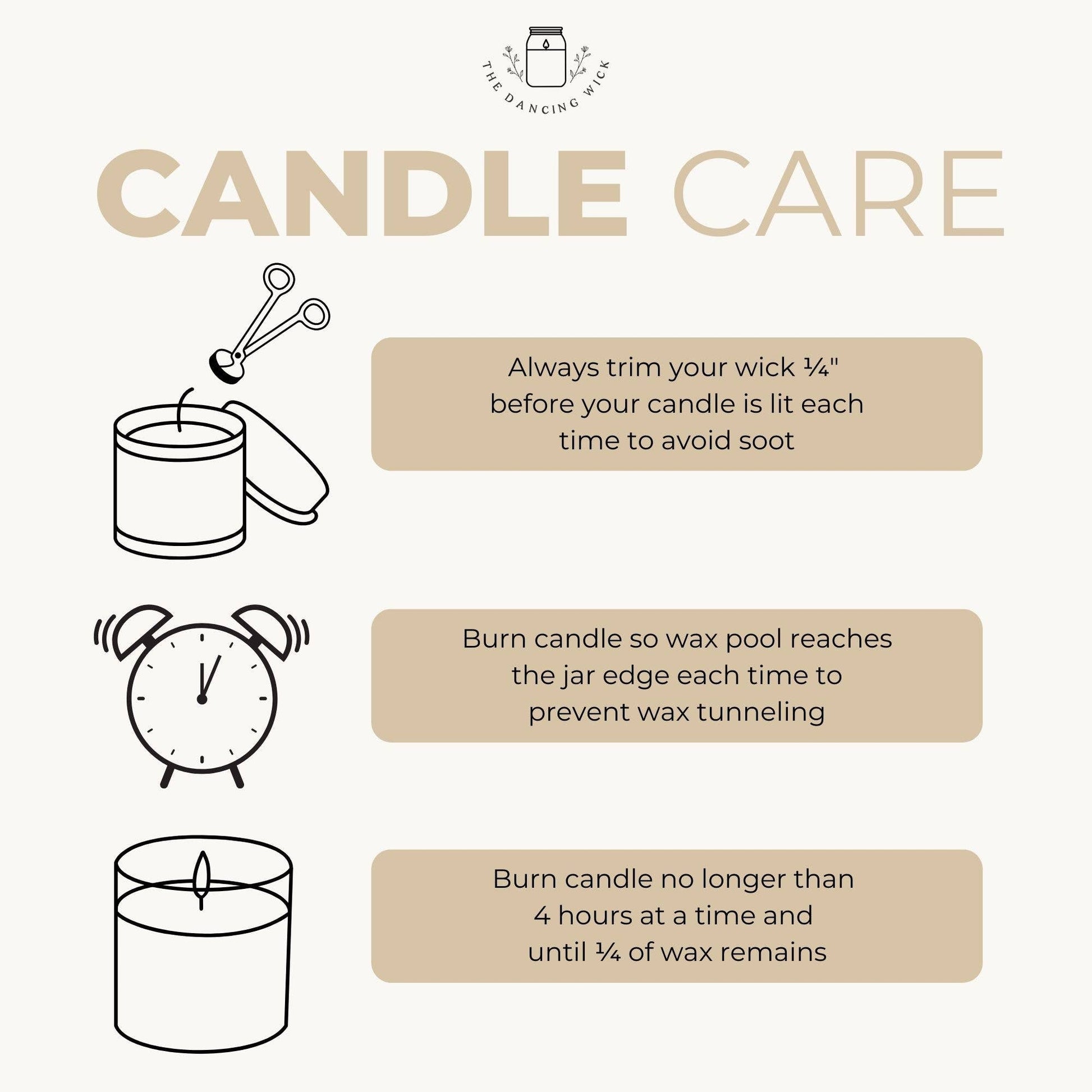 THE DANCING WICK

CANDLE CARE

Always trim your wick ¼" before your candle is lit each time to avoid soot

Burn candle so wax pool reaches the jar edge each time to prevent wax tunneling

Burn candle no longer than 4 hours at a time and until ¼ of wax remains